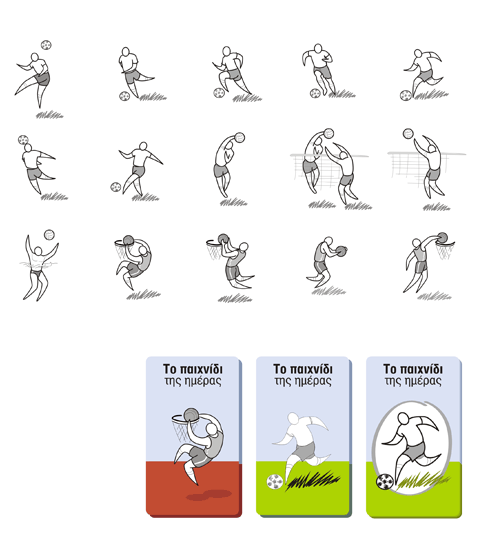 Το παιχνίδι
της ημέρας

Το παιχνίδι
της ημέρας

Το παιχνίδι
της ημέρας